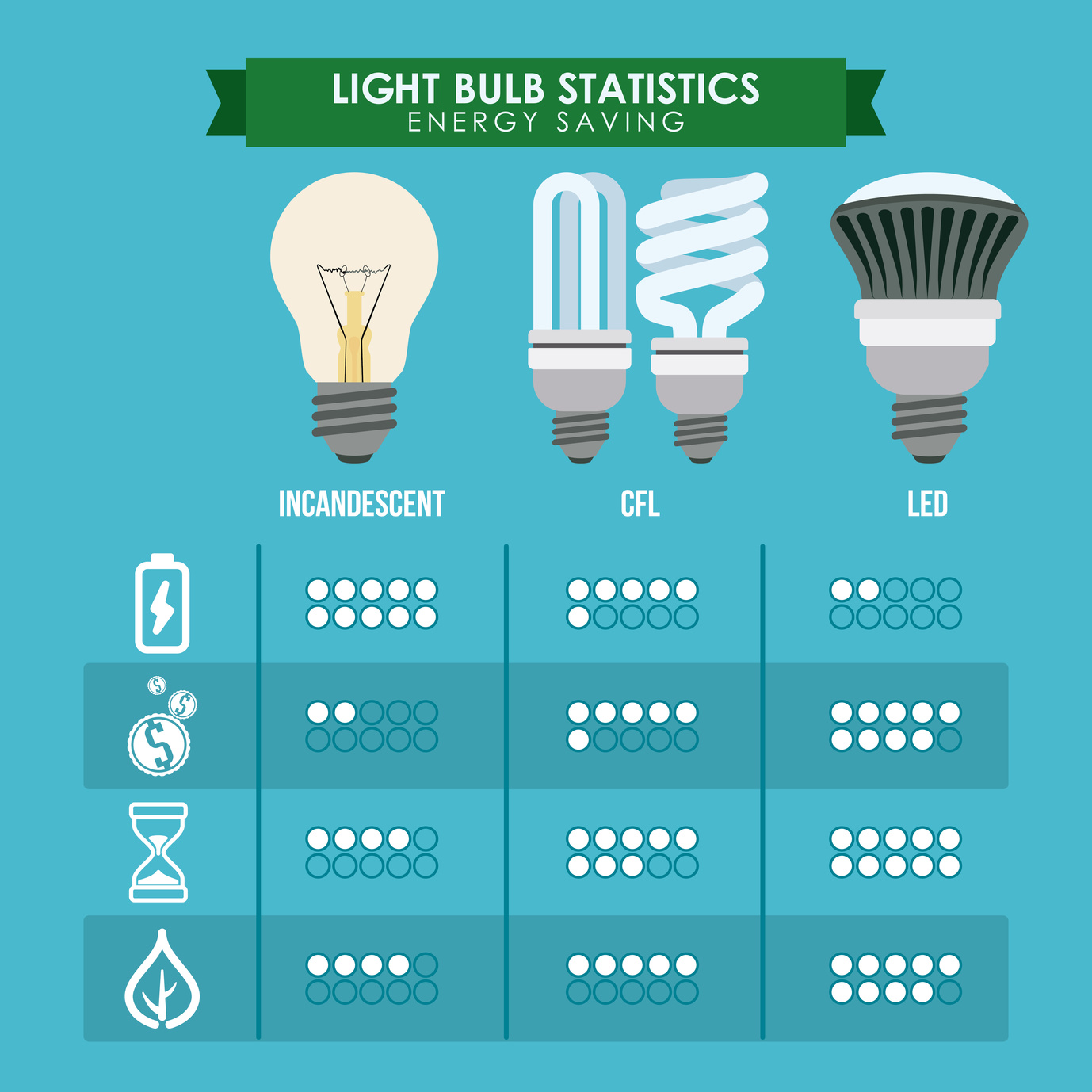 LIGHT BULB STATISTICS
ENERGY SAVING

INCANDESCENT CFL LED